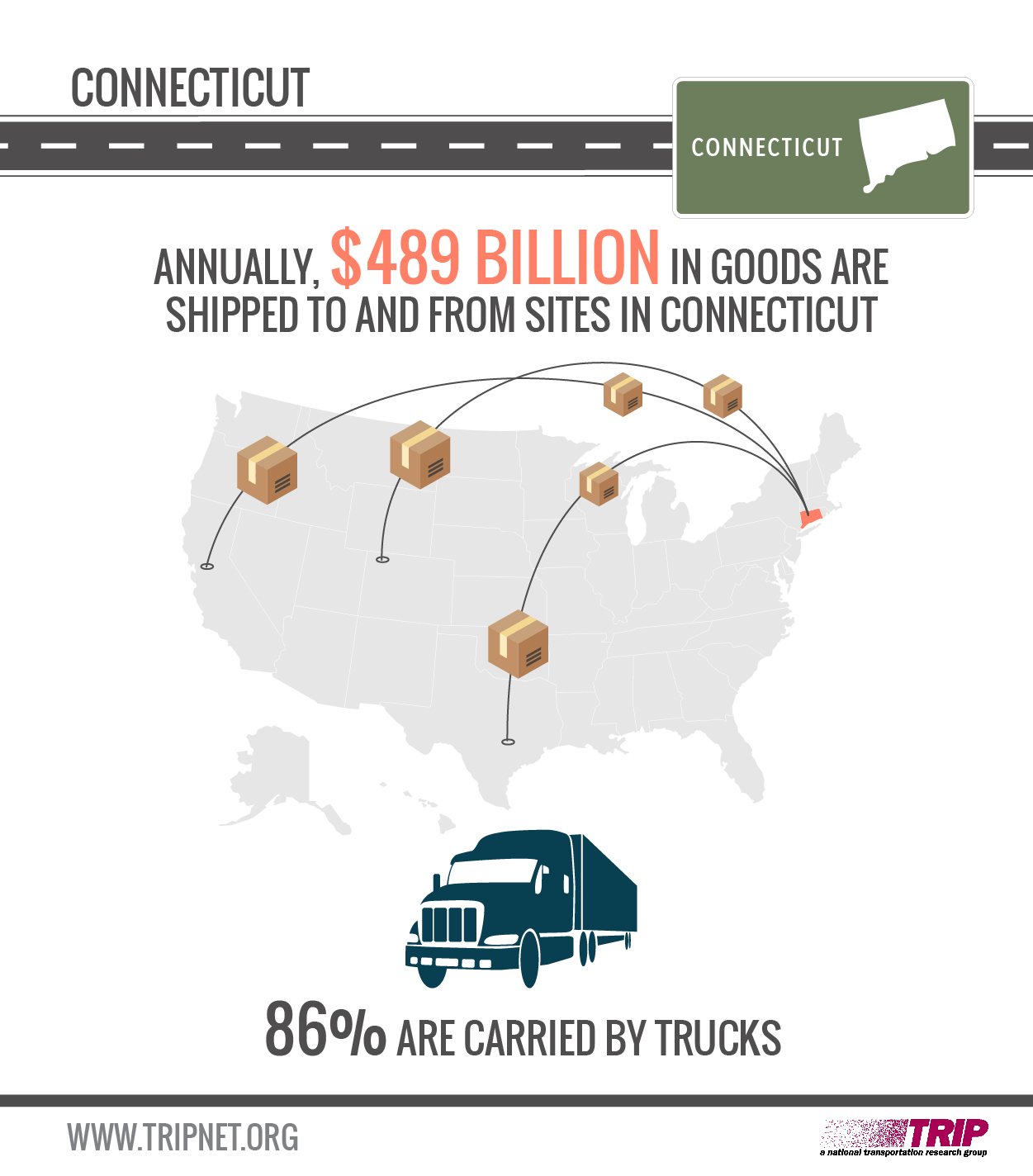 CONNECTICUT

CONNECTICUT

ANNUALLY, $489 BILLION IN GOODS ARE SHIPPED TO AND FROM SITES IN CONNECTICUT

86% ARE CARRIED BY TRUCKS

WWW.TRIPNET.ORG

TRIP
a national transportation research group